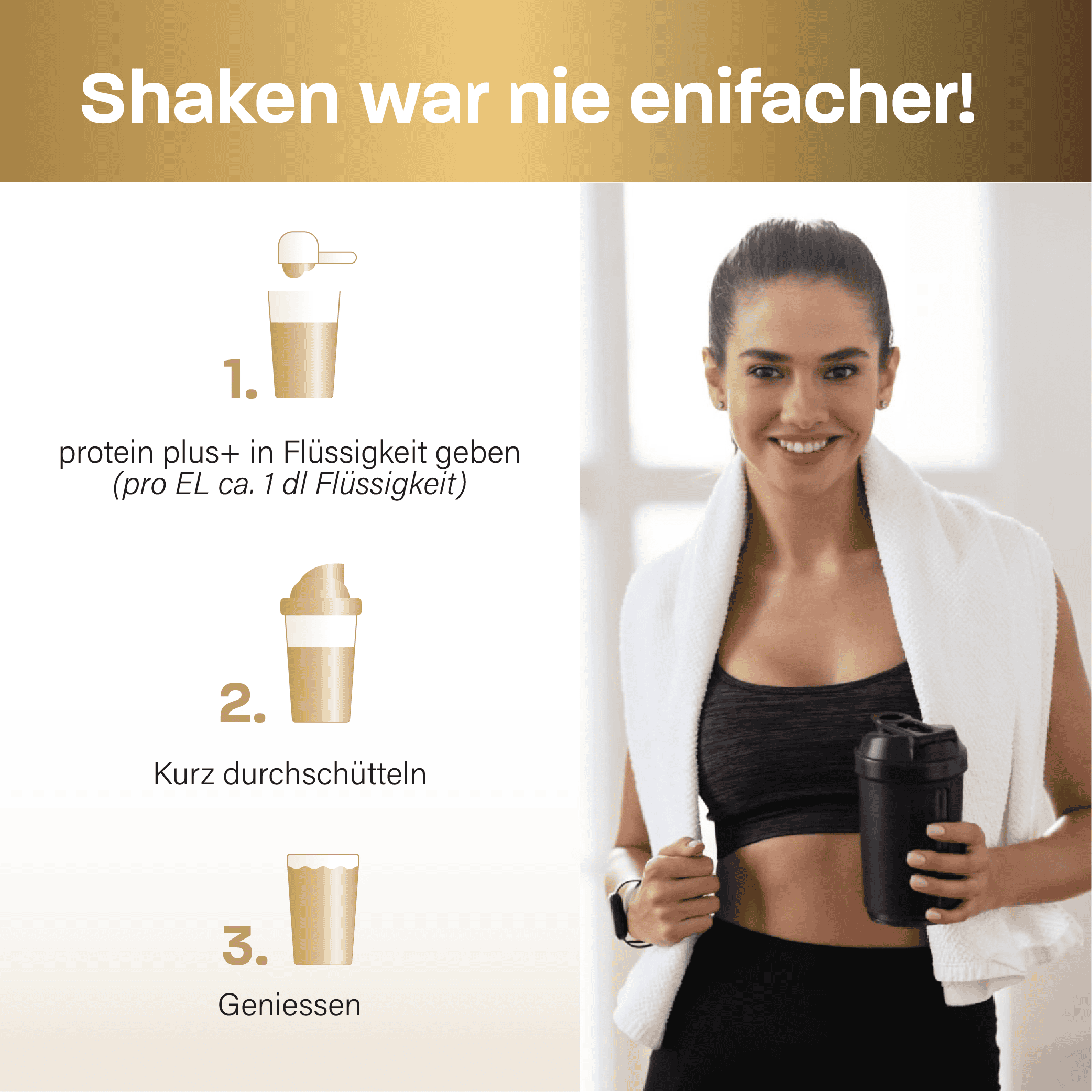 Shaken war nie enifacher!

1.

protein plus+ in Flüssigkeit geben
(pro EL ca. 1 dl Flüssigkeit)

2.

Kurz durchschütteln

3.

Geniessen