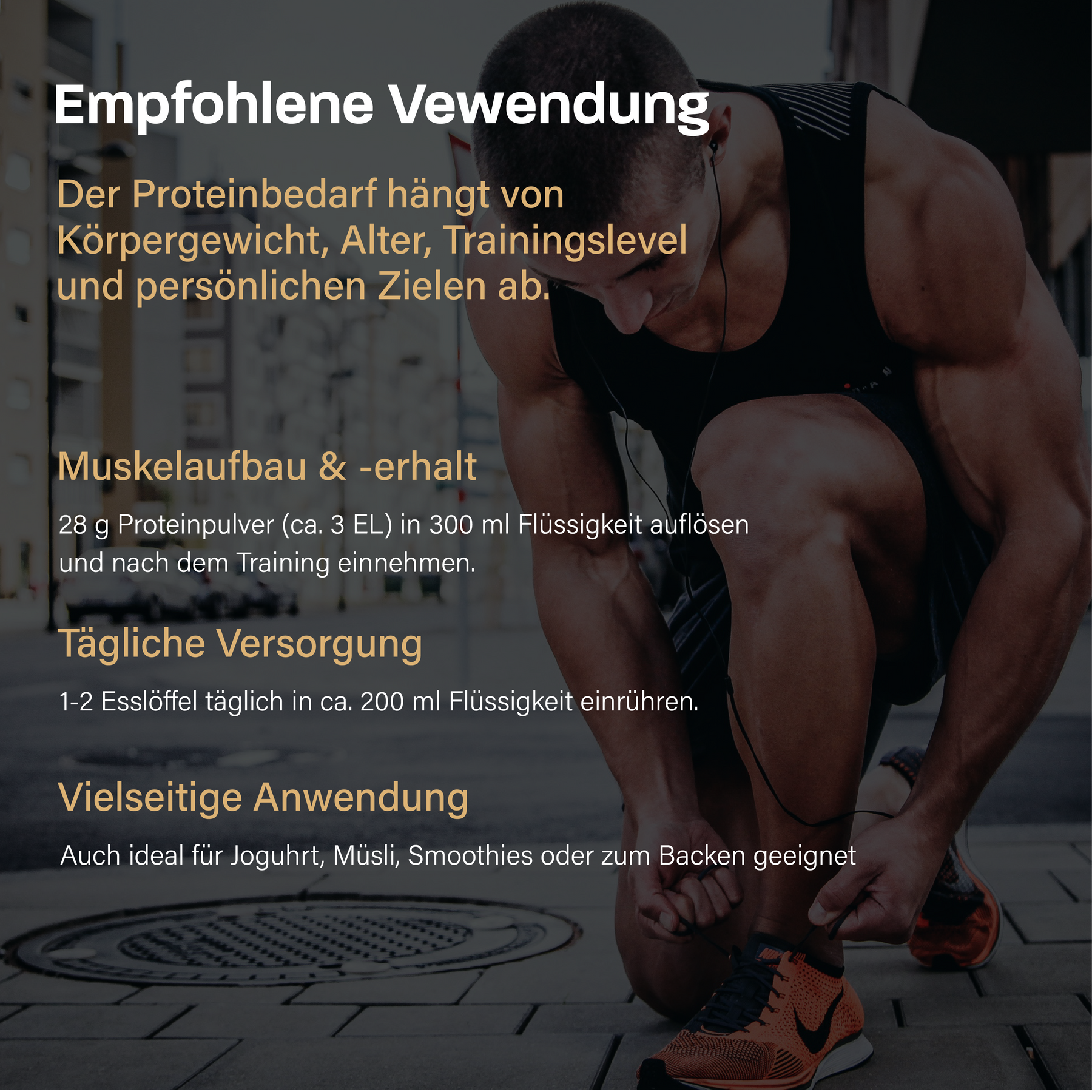 Empfohlene Vewendung

Der Proteinbedarf hängt von Körpergewicht, Alter, Trainingslevel und persönlichen Zielen ab.

Muskelaufbau & -erhalt

28 g Proteinpulver (ca. 3 EL) in 300 ml Flüssigkeit auflösen und nach dem Training einnehmen.

Tägliche Versorgung

1-2 Esslöffel täglich in ca. 200 ml Flüssigkeit einrühren.

Vielseitige Anwendung

Auch ideal für Joguhrt, Müsli, Smoothies oder zum Backen geeignet