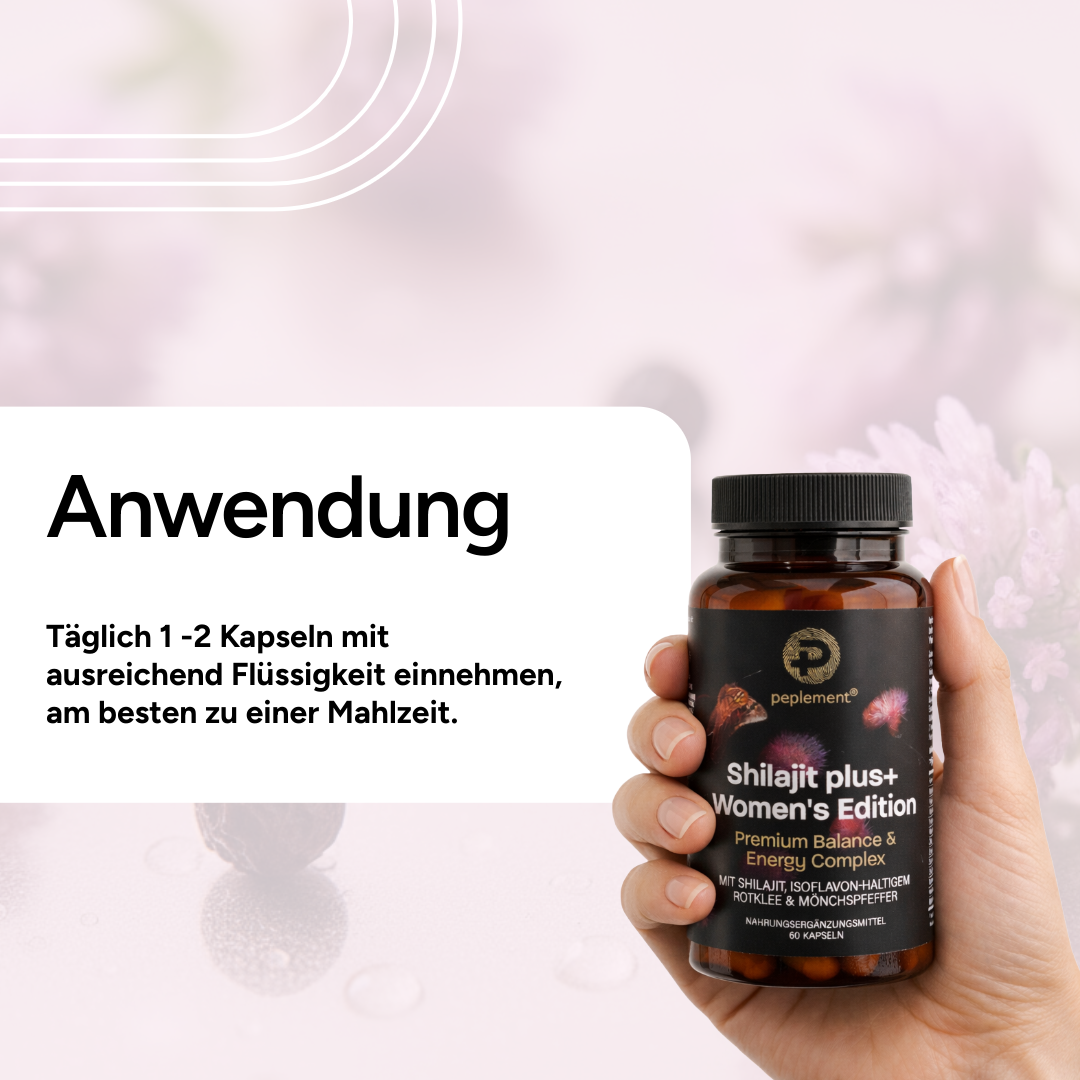 Anwendung

Täglich 1 -2 Kapseln mit ausreichend Flüssigkeit einnehmen, am besten zu einer Mahlzeit.

peplement®

Shilajit plus+ Women's Edition

Premium Balance & Energy Complex

MIT SHILAJIT, ISOFLAVON-HALTIGEM ROTKLEE & MÖNCHSPFEFFER

NAHRUNGSERGÄNZUNGSMITTEL
60 KAPSELN