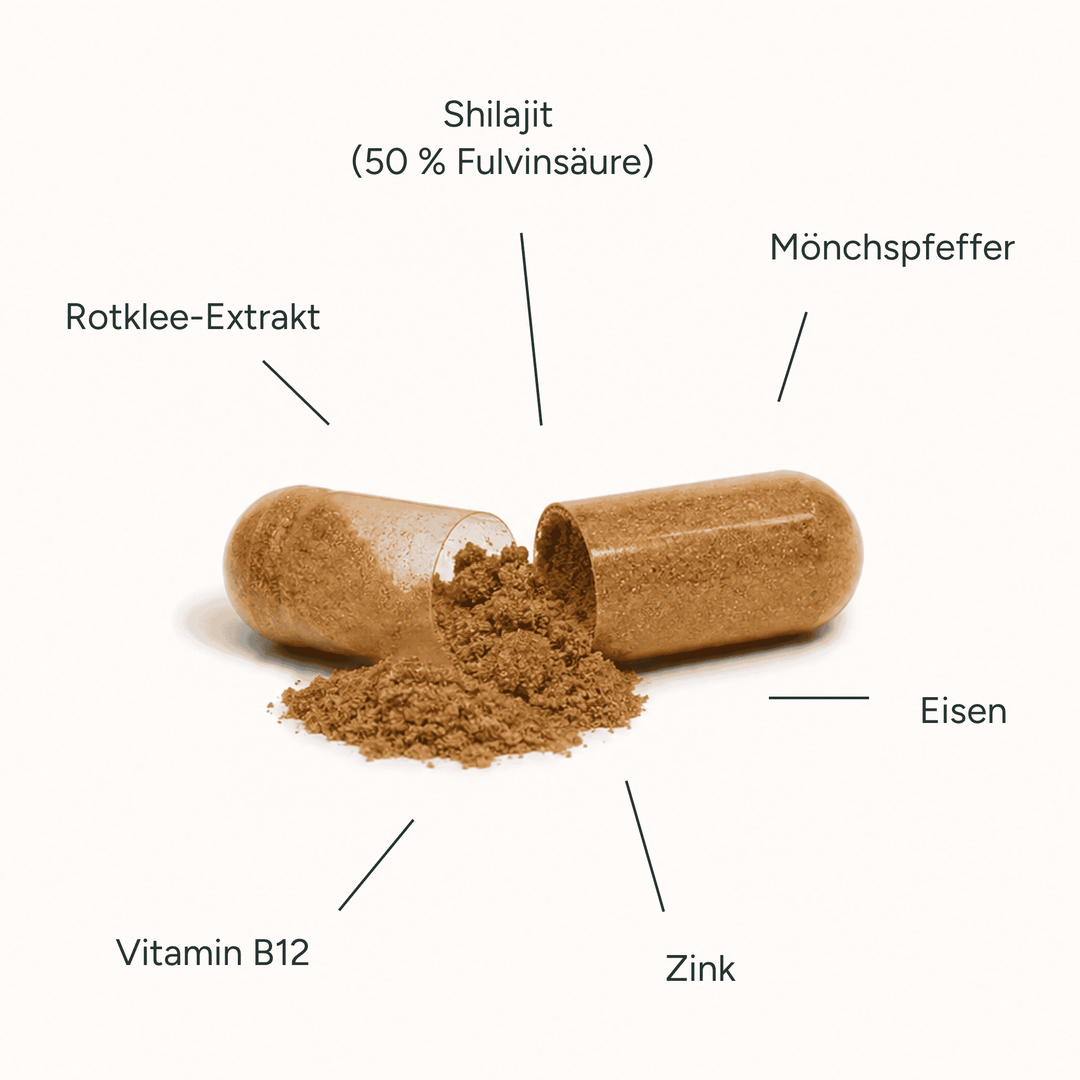 Shilajit
(50 % Fulvinsäure)

Mönchspfeffer

Rotklee-Extrakt

Eisen

Vitamin B12

Zink